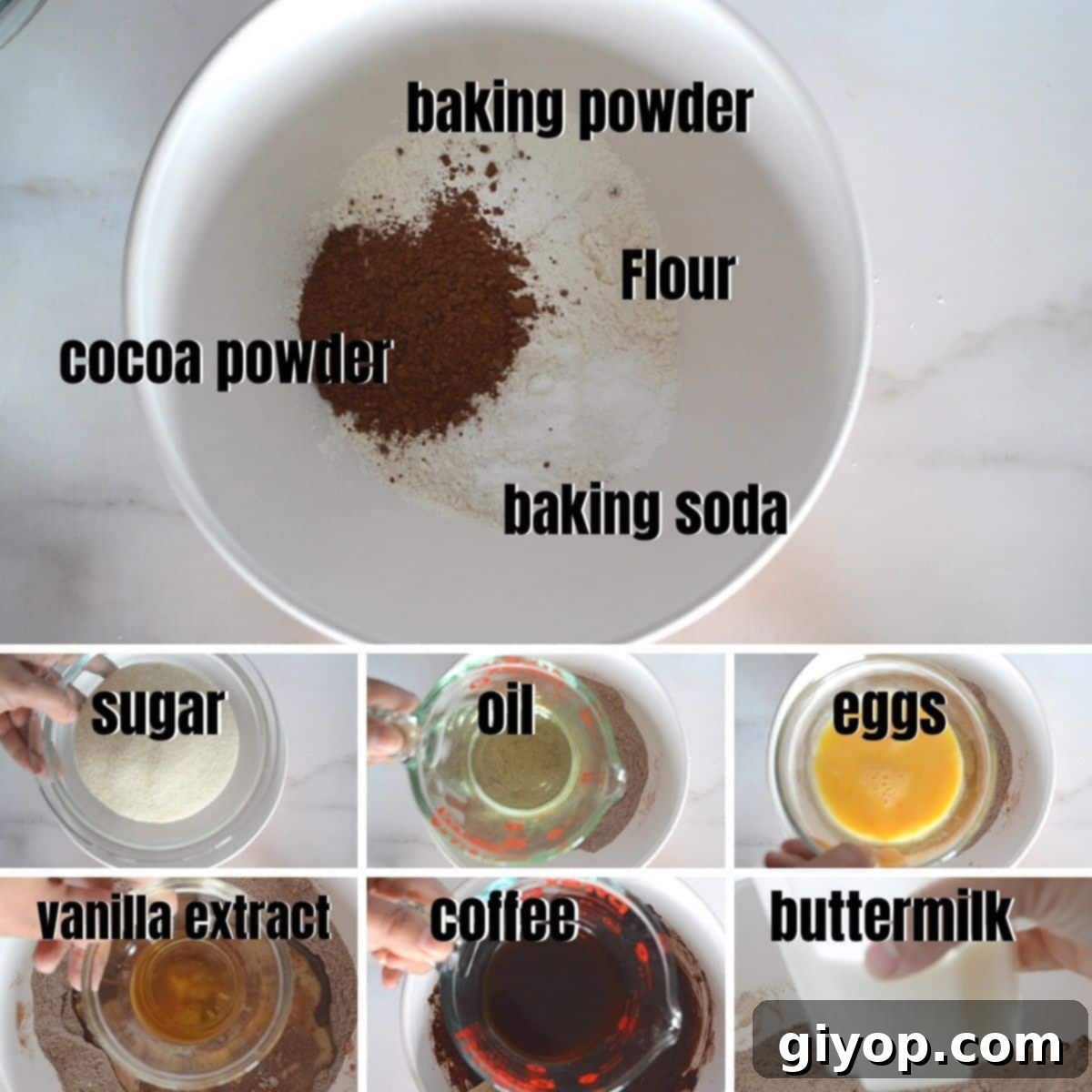 baking powder

Flour

cocoa powder

baking soda

sugar

oil

eggs

vanilla extract

coffee

buttermilk

giyop.com