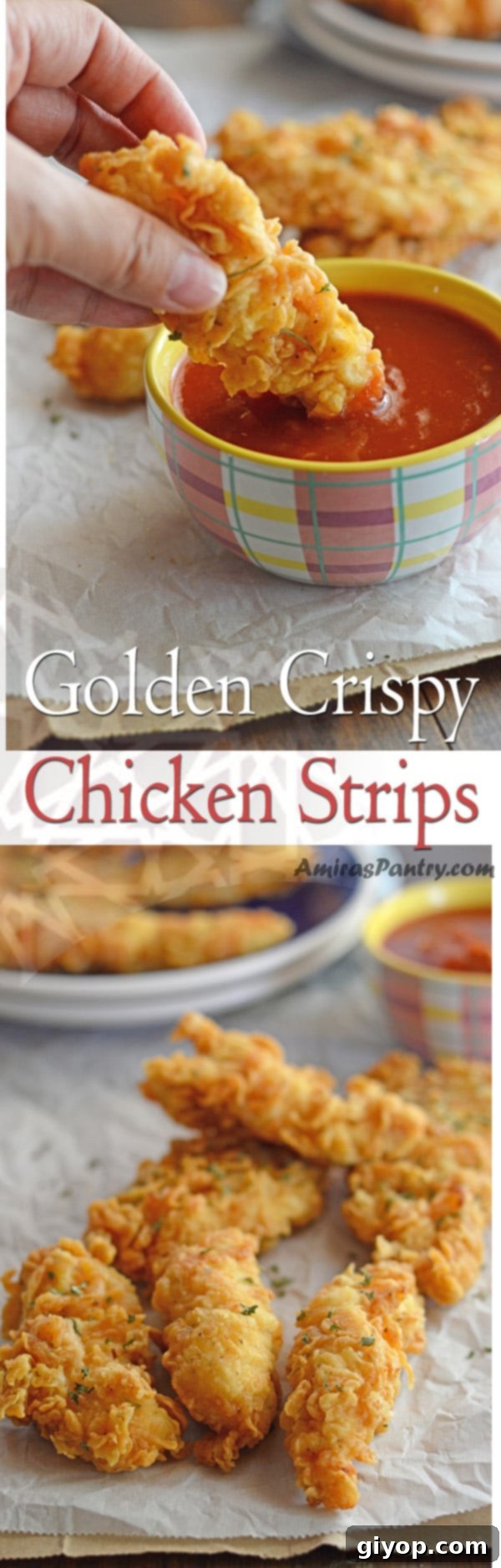 Golden Crispy
Chicken Strips

AmirasPantry.com

giyop.com