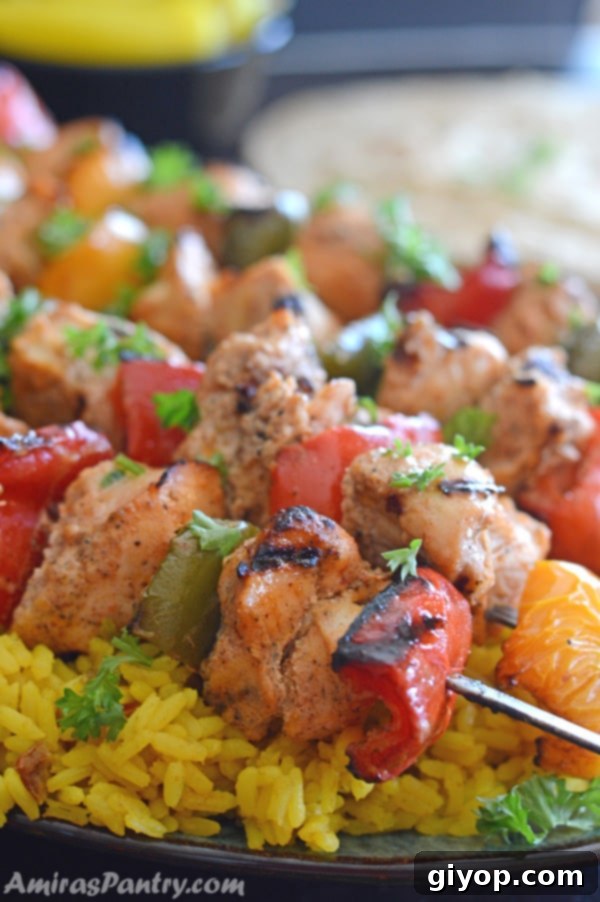 AmirasPantry.com
giyop.com